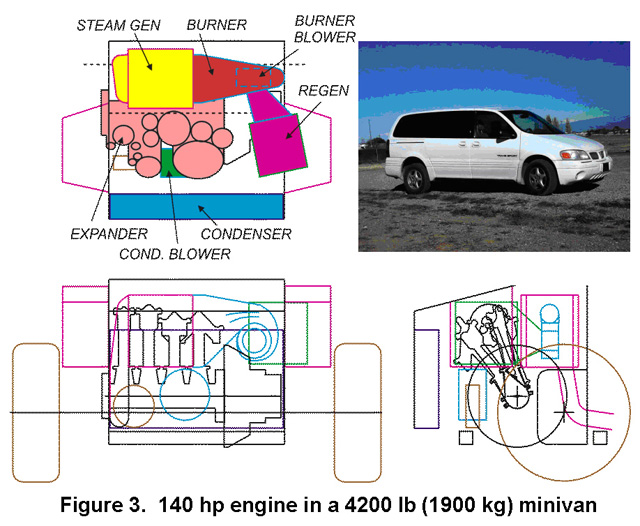 STEAM GEN
BURNER
BURNER BLOWER
REGEN
EXPANDER
CONDENSER
COND. BLOWER

Figure 3. 140 hp engine in a 4200 lb (1900 kg) minivan