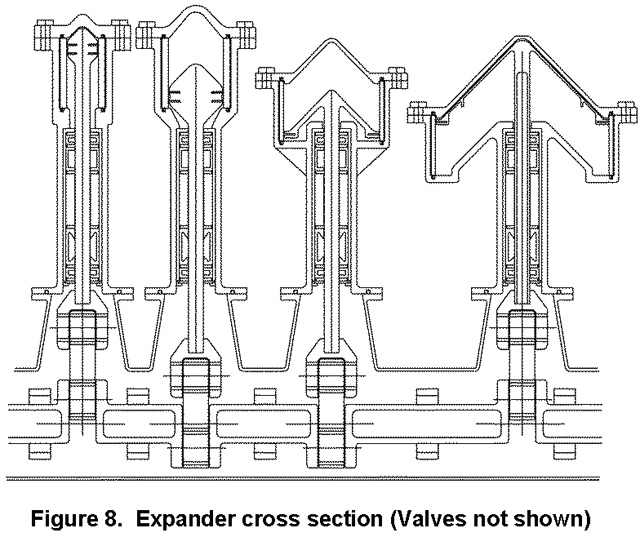 Figure 8. Expander cross section (Valves not shown)