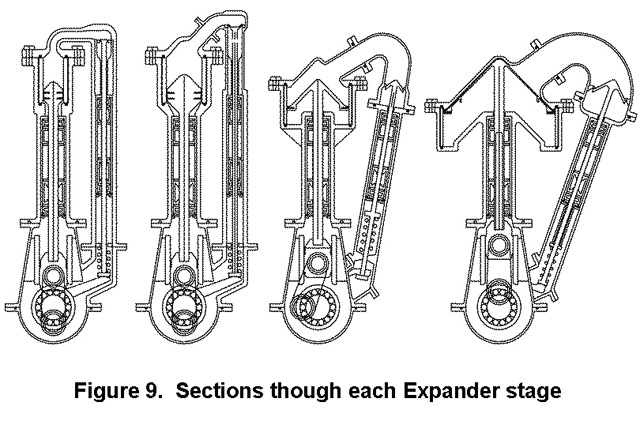 Figure 9.  Sections though each Expander stage